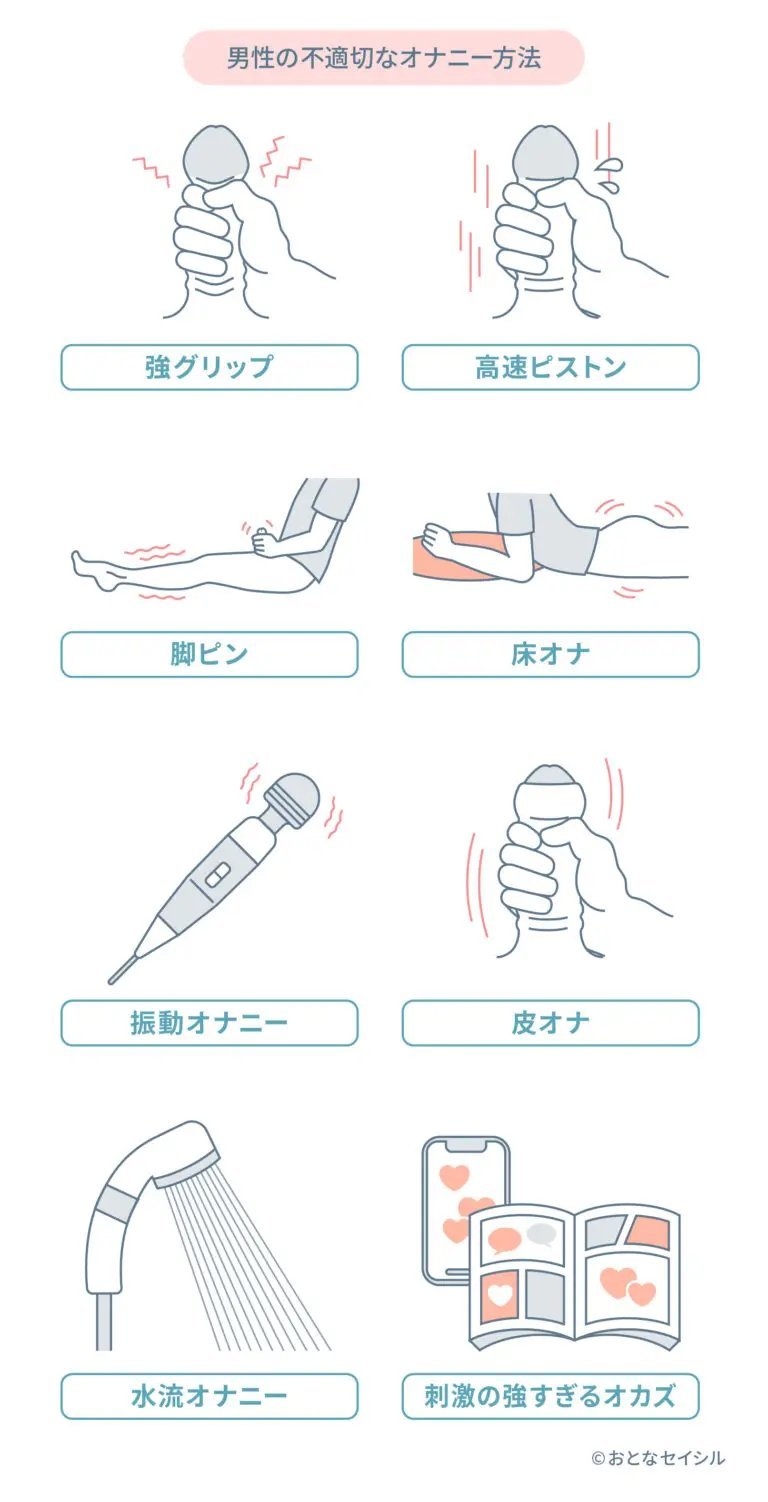 男性の不適切なオナニー方法

強グリップ

高速ピストン

脚ピン

床オナ

振動オナニー

皮オナ

水流オナニー

刺激の強すぎるオカズ

©おとなセイシル